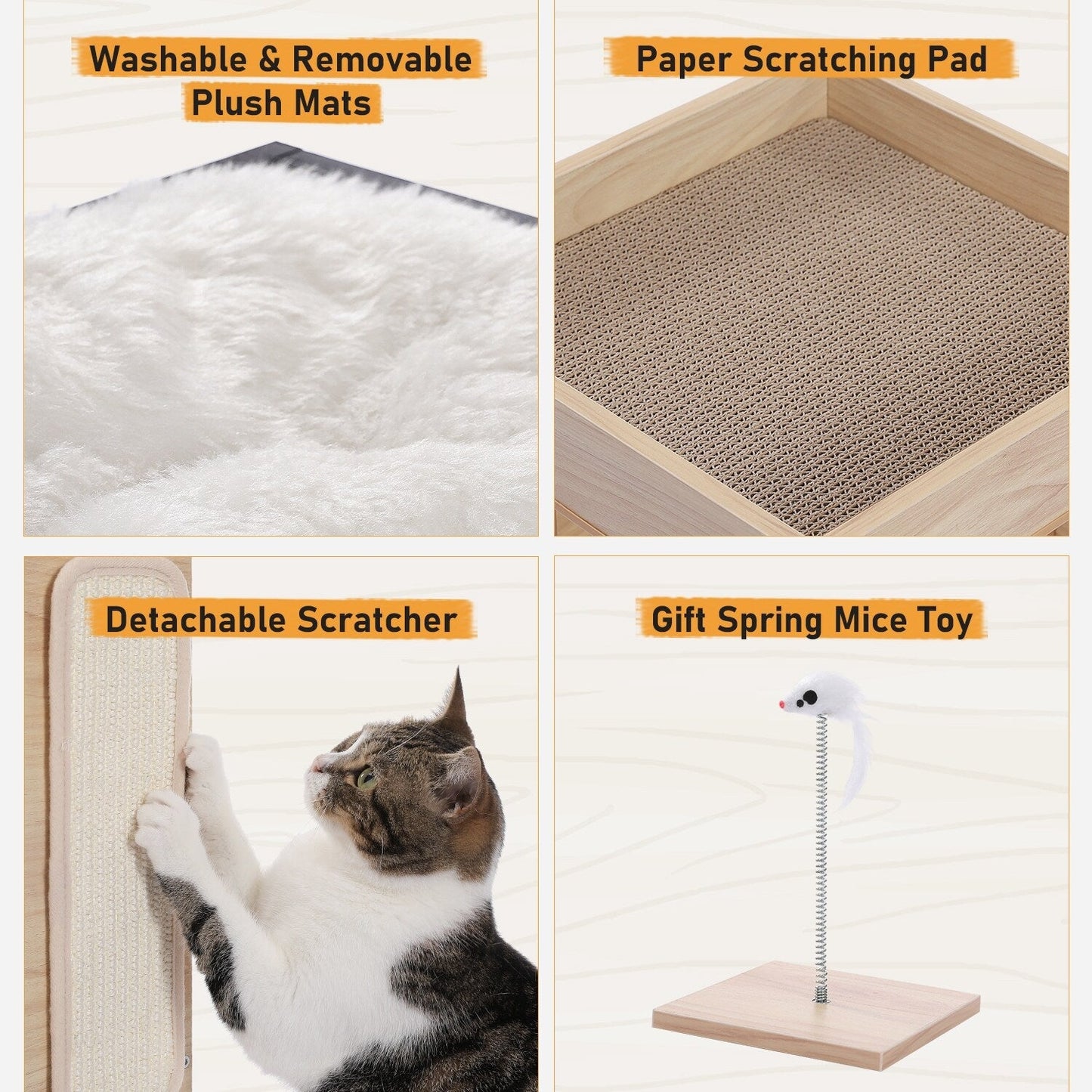 Washable & Removable Plush Mats

Paper Scratching Pad

Detachable Scratcher

Gift Spring Mice Toy